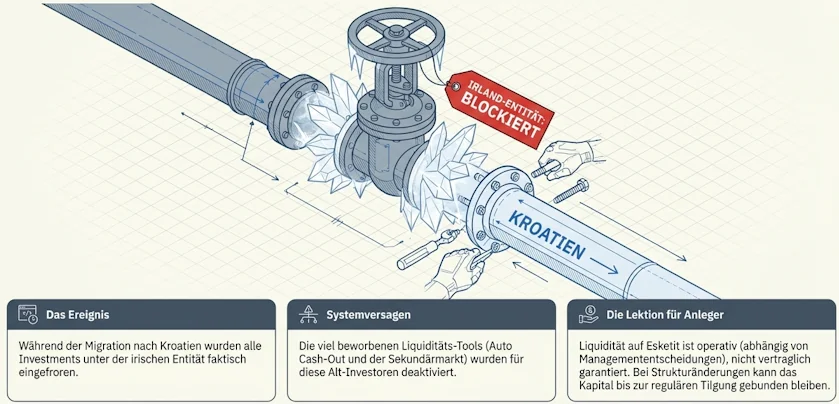 IRLAND-ENTITÄT: BLOCKIERT

KROATIEN

Das Ereignis

Während der Migration nach Kroatien wurden alle Investments unter der irischen Entität faktisch eingefroren.

Systemversagen

Die viel beworbenen Liquiditäts-Tools (Auto Cash-Out und der Sekundärmarkt) wurden für diese Alt-Investoren deaktiviert.

Die Lektion für Anleger

Liquidität auf Esketit ist operativ (abhängig von Managemententscheidungen), nicht vertraglich garantiert. Bei Strukturänderungen kann das Kapital bis zur regulären Tilgung gebunden bleiben.